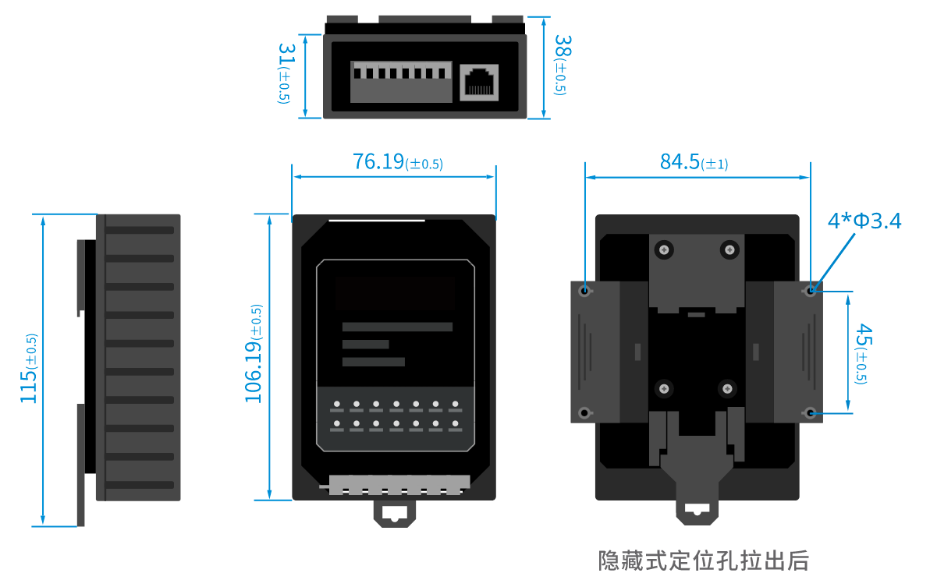 31(±0.5)

38(±0.5)

76.19(±0.5)

84.5(±1)

4*Φ3.4

115(±0.5)

106.19(±0.5)

45(±0.5)

隐藏式定位孔拉出后